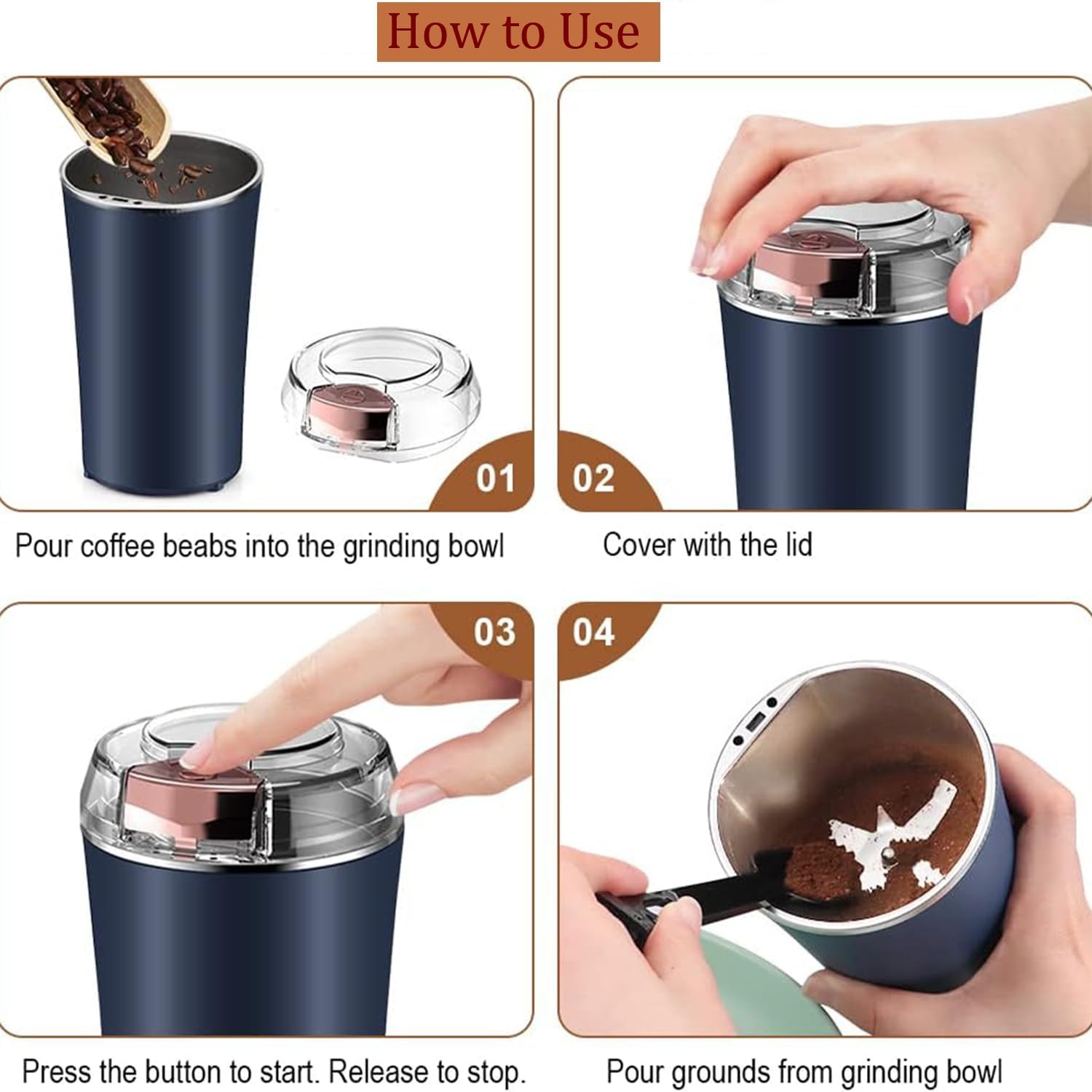 How to Use

01

Pour coffee beabs into the grinding bowl

02

Cover with the lid

03

Press the button to start. Release to stop.

04

Pour grounds from grinding bowl